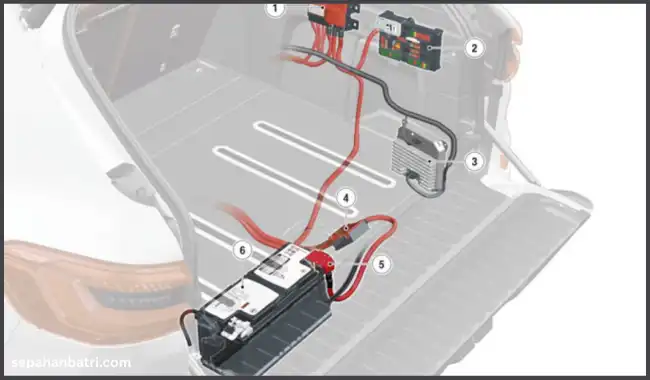 1
2
3
4
5
6
sepahanbatri.com